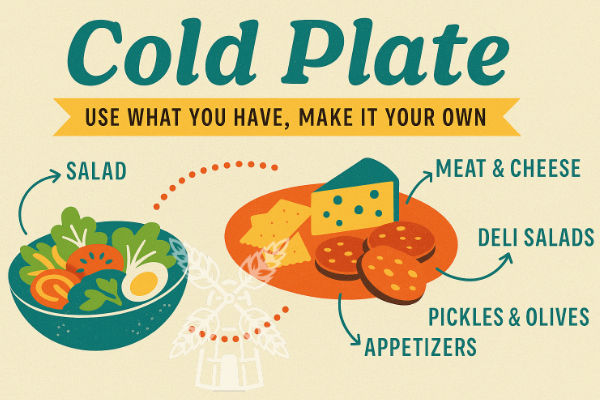 Cold Plate

USE WHAT YOU HAVE, MAKE IT YOUR OWN

SALAD

MEAT & CHEESE

DELI SALADS

PICKLES & OLIVES

APPETIZERS